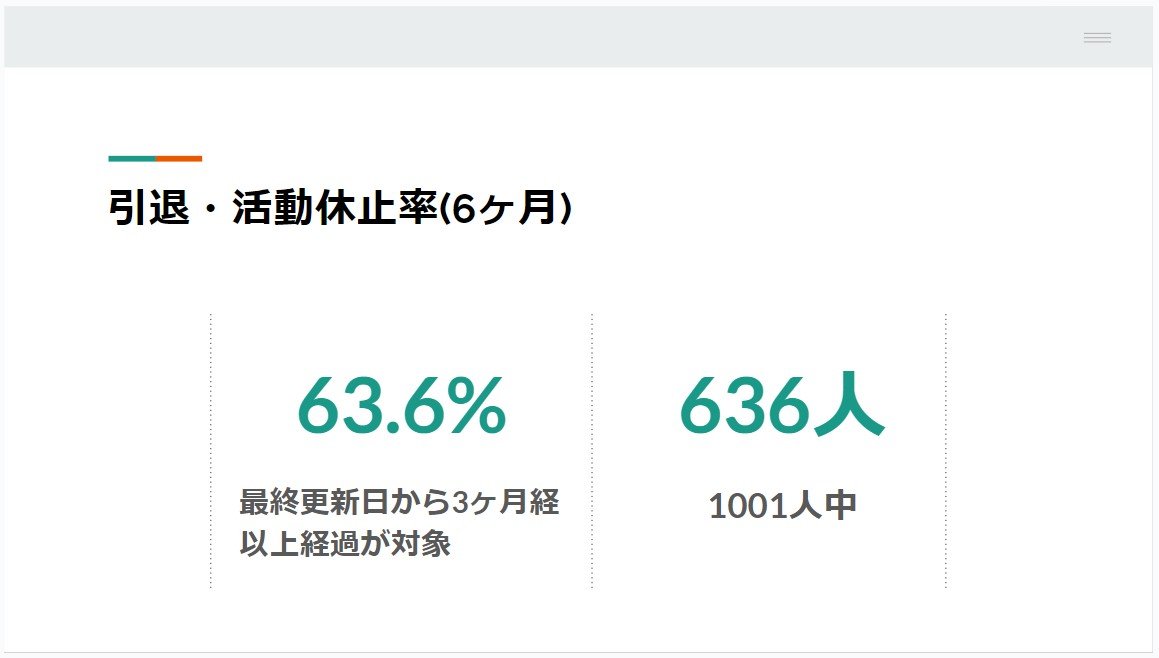 引退・活動休止率(6ヶ月)

63.6%

最終更新日から3ヶ月経以上経過が対象

636人

1001人中